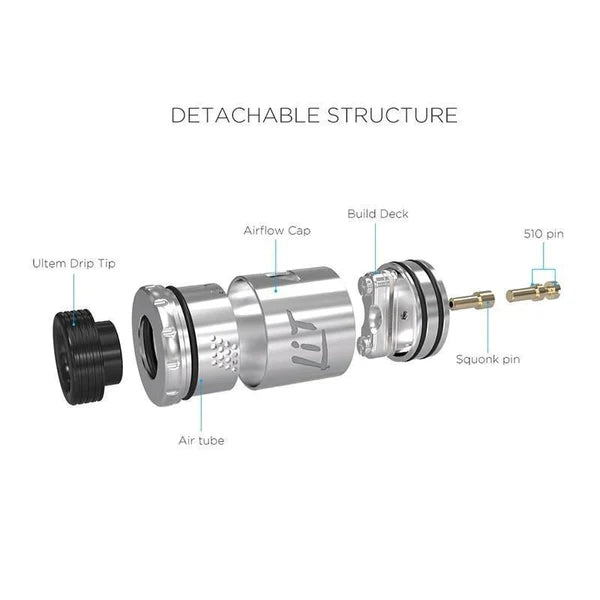 DETACHABLE STRUCTURE

Ultem Drip Tip

Airflow Cap

Build Deck

510 pin

Lit

Squonk pin

Air tube